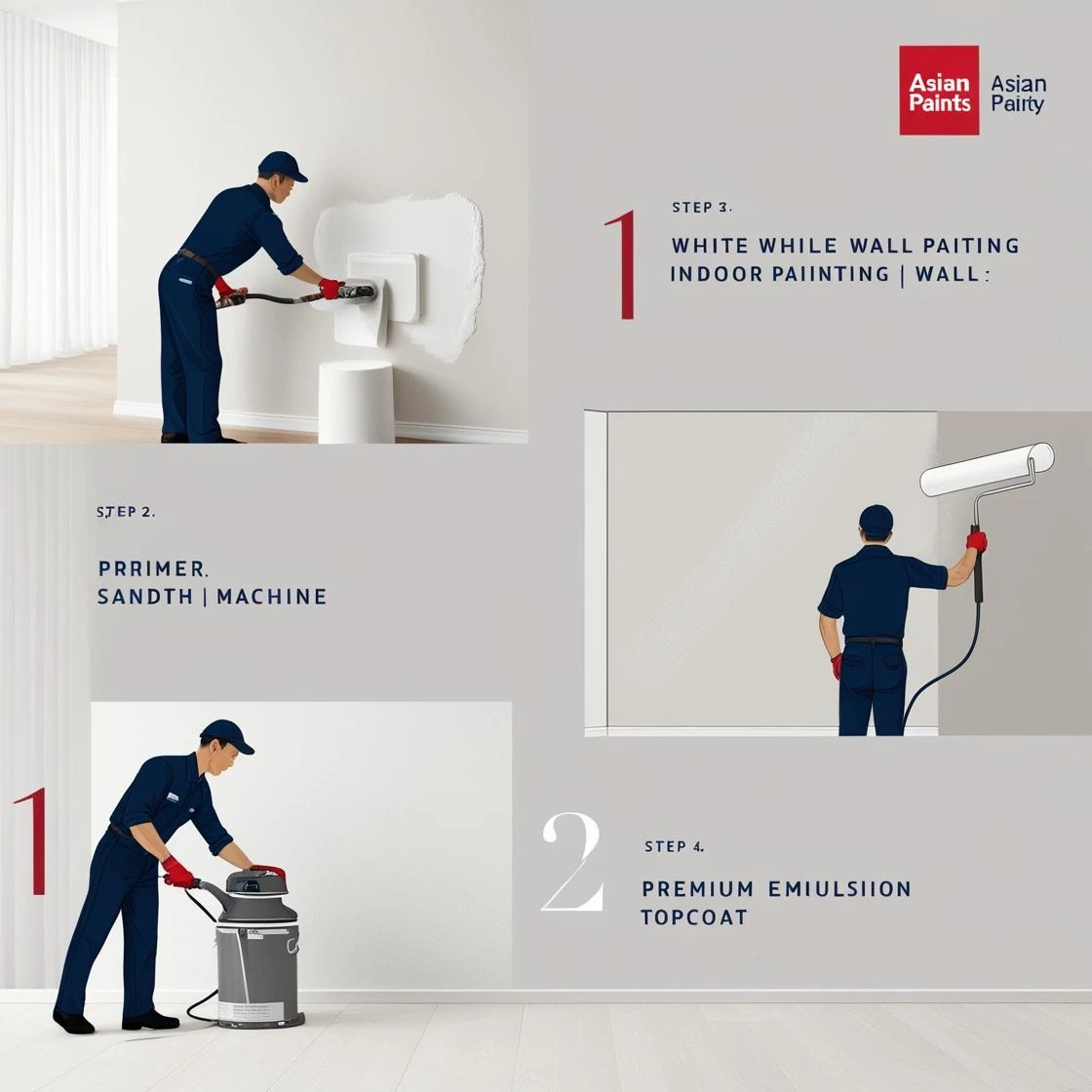 Asian Paints

Asian Pairty

1

STEP 3.

WHITE WHILE WALL PAITING
INDOOR PAIINTING | WALL :

STEP 2.

PRRIMER.
SANDTH | MACHINE

1

2

STEP 4.

PREMIUM EMIULSIION
TOPCOAT